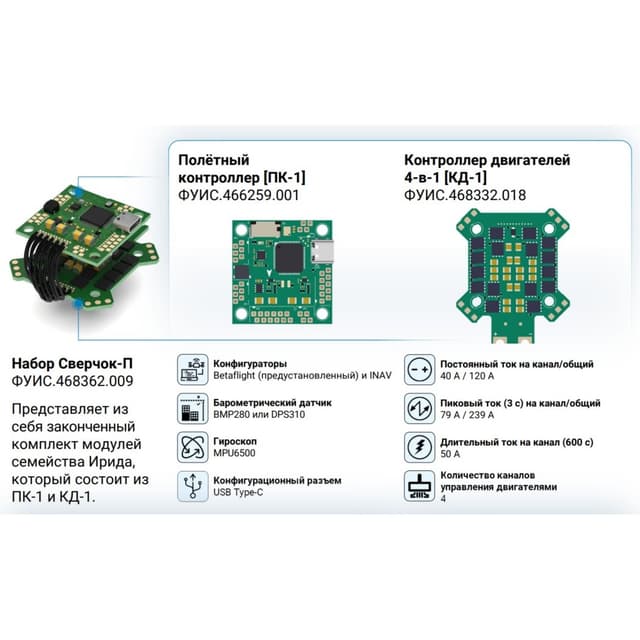 Полётный контроллер [ПК-1]
ФУИС.466259.001

Контроллер двигателей 4-в-1 [КД-1]
ФУИС.468332.018

Набор Сверчок-П
ФУИС.468362.009

Представляет из себя законченный комплект модулей семейства Ирида, который состоит из ПК-1 и КД-1.

Конфигураторы
Betaflight (предустановленный) и INAV

Барометрический датчик
BMP280 или DPS310

Гироскоп
MPU6500

Конфигурационный разъем
USB Type-C

Постоянный ток на канал/общий
40 А / 120 А

Пиковый ток (3 с) на канал/общий
79 А / 239 А

Длительный ток на канал (600 с)
50 А

Количество каналов управления двигателями
4